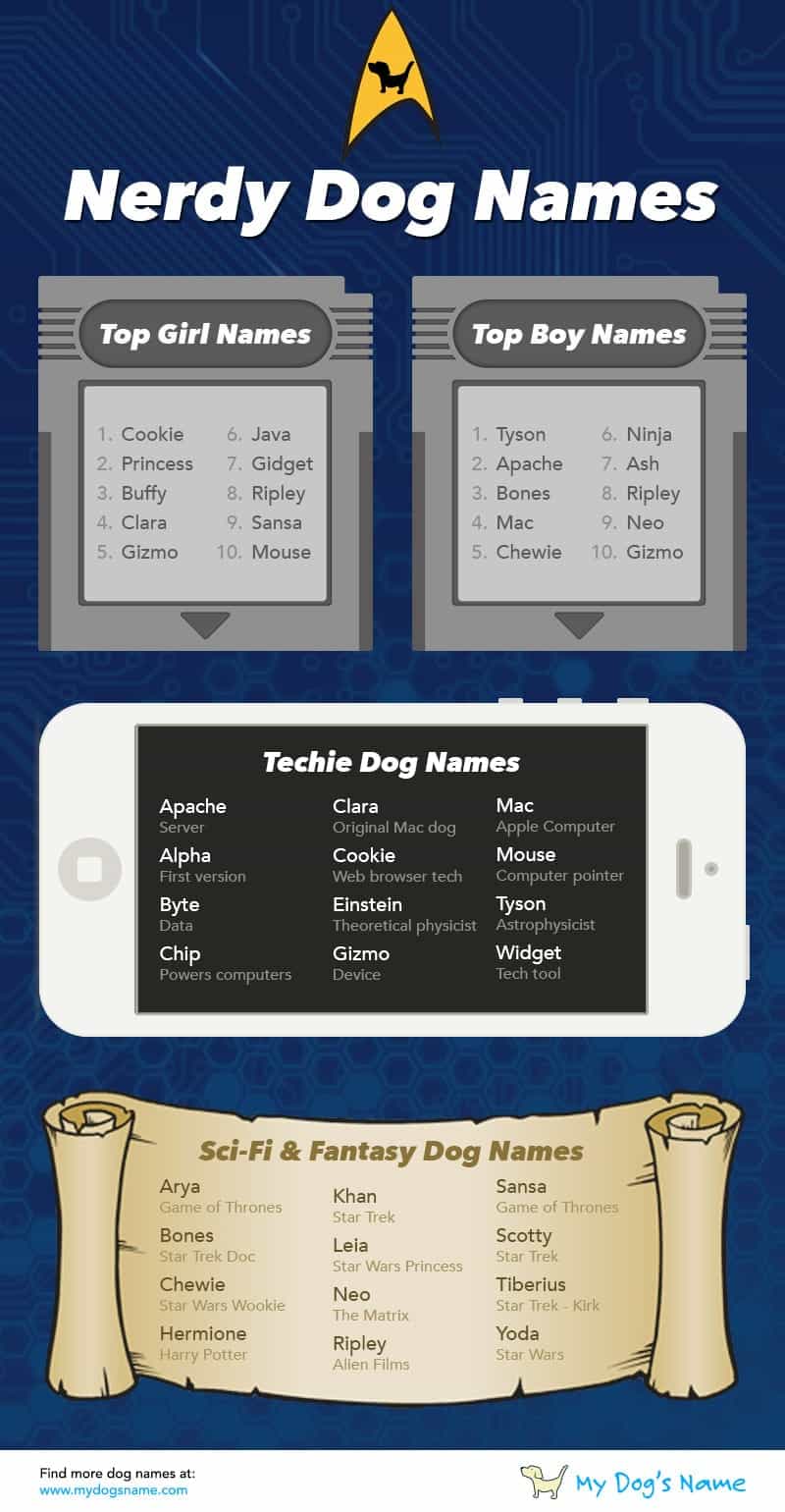 Nerdy Dog Names

Top Girl Names

1. Cookie
2. Princess
3. Buffy
4. Clara
5. Gizmo
6. Java
7. Gidget
8. Ripley
9. Sansa
10. Mouse

Top Boy Names

1. Tyson
2. Apache
3. Bones
4. Mac
5. Chewie
6. Ninja
7. Ash
8. Ripley
9. Neo
10. Gizmo

Techie Dog Names

Apache
Server

Alpha
First version

Byte
Data

Chip
Powers computers

Clara
Original Mac dog

Cookie
Web browser tech

Einstein
Theoretical physicist

Gizmo
Device

Mac
Apple Computer

Mouse
Computer pointer

Tyson
Astrophysicist

Widget
Tech tool

Sci-Fi & Fantasy Dog Names

Arya
Game of Thrones

Bones
Star Trek Doc

Chewie
Star Wars Wookie

Hermione
Harry Potter

Khan
Star Trek

Leia
Star Wars Princess

Neo
The Matrix

Ripley
Alien Films

Sansa
Game of Thrones

Scotty
Star Trek

Tiberius
Star Trek - Kirk

Yoda
Star Wars

Find more dog names at:
www.mydogsname.com

My Dog's Name